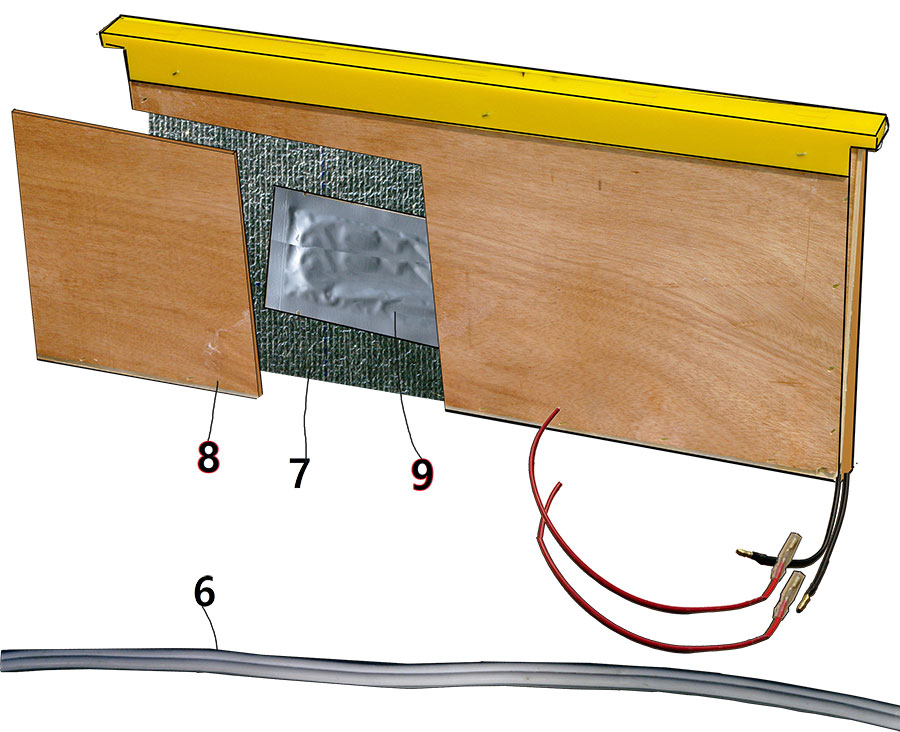 8
7
9
6