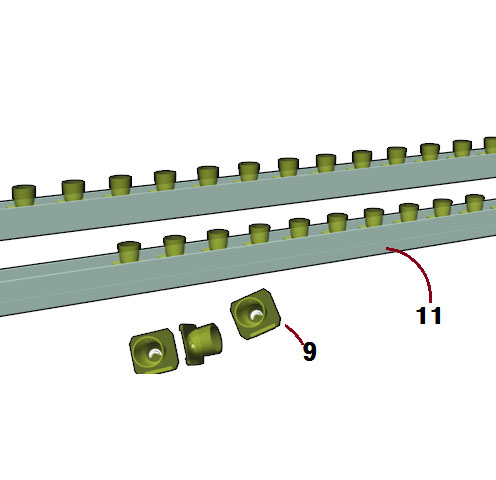 11

9