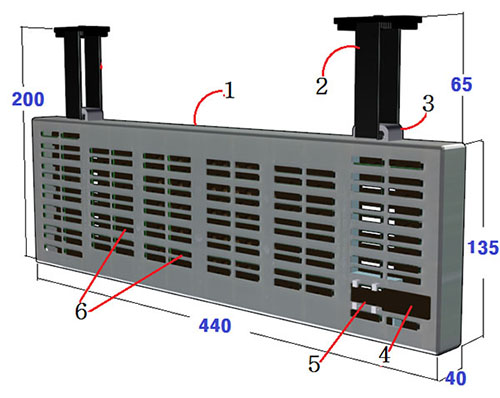 200
1
2
65
3
135
6
440
5
4
40