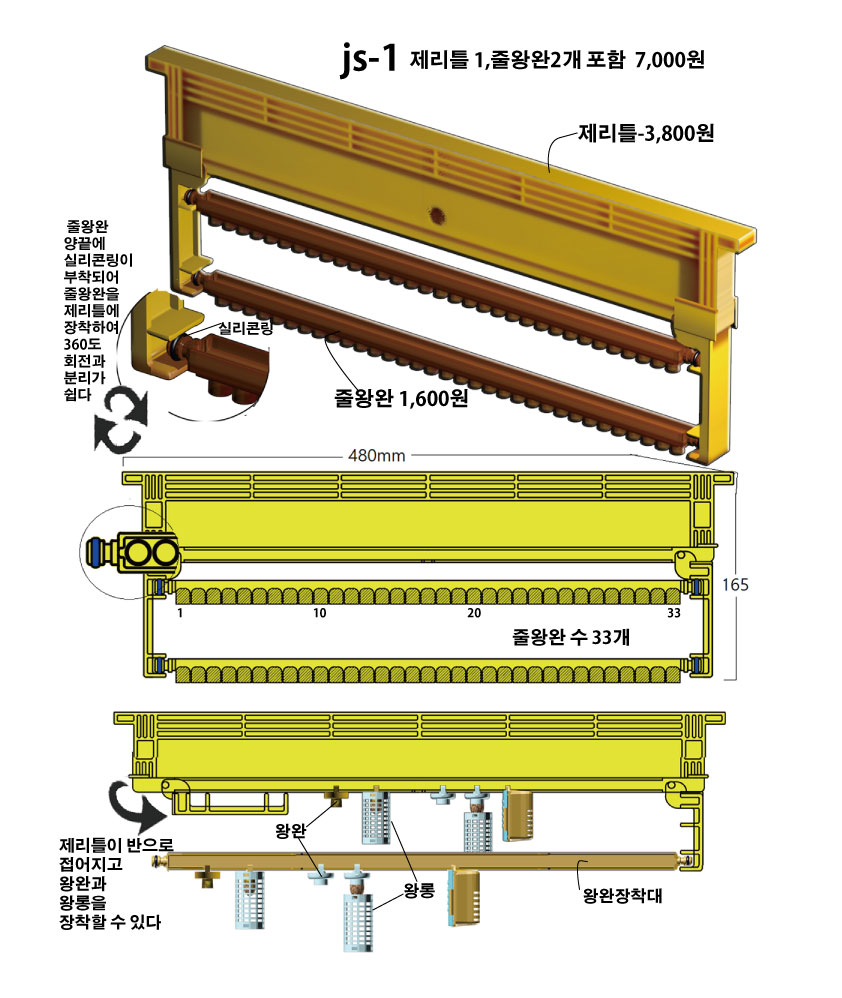 js-1 제리틀 1,줄왕완2개 포함 7,000원

제리틀-3,800원

줄왕완 양끝에 실리콘링이 부착되어 줄왕완을 제리틀에 장착하여 360도 회전과 분리가 쉽다

실리콘링

줄왕완 1,600원

480mm

165

1

10

20

33

줄왕완 수 33개

제리틀이 반으로 접어지고 왕완과 왕롱을 장착할 수 있다

왕완

왕롱

왕완장착대