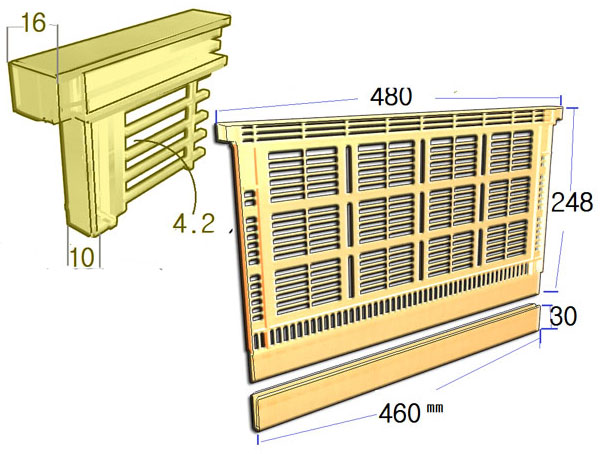 16

4.2

10

480

248

30

460 mm