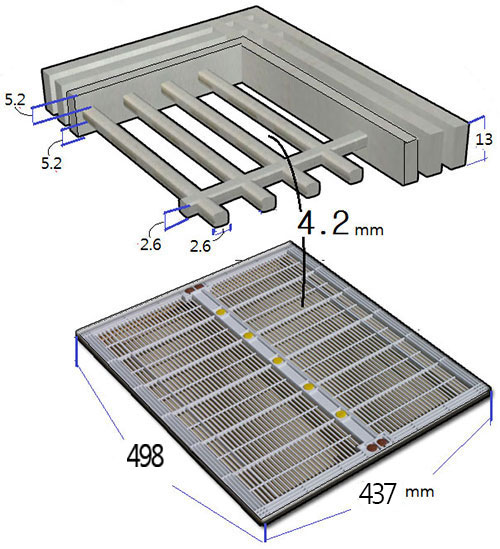 5.2
5.2
13
2.6
2.6
4.2 mm
498
437 mm